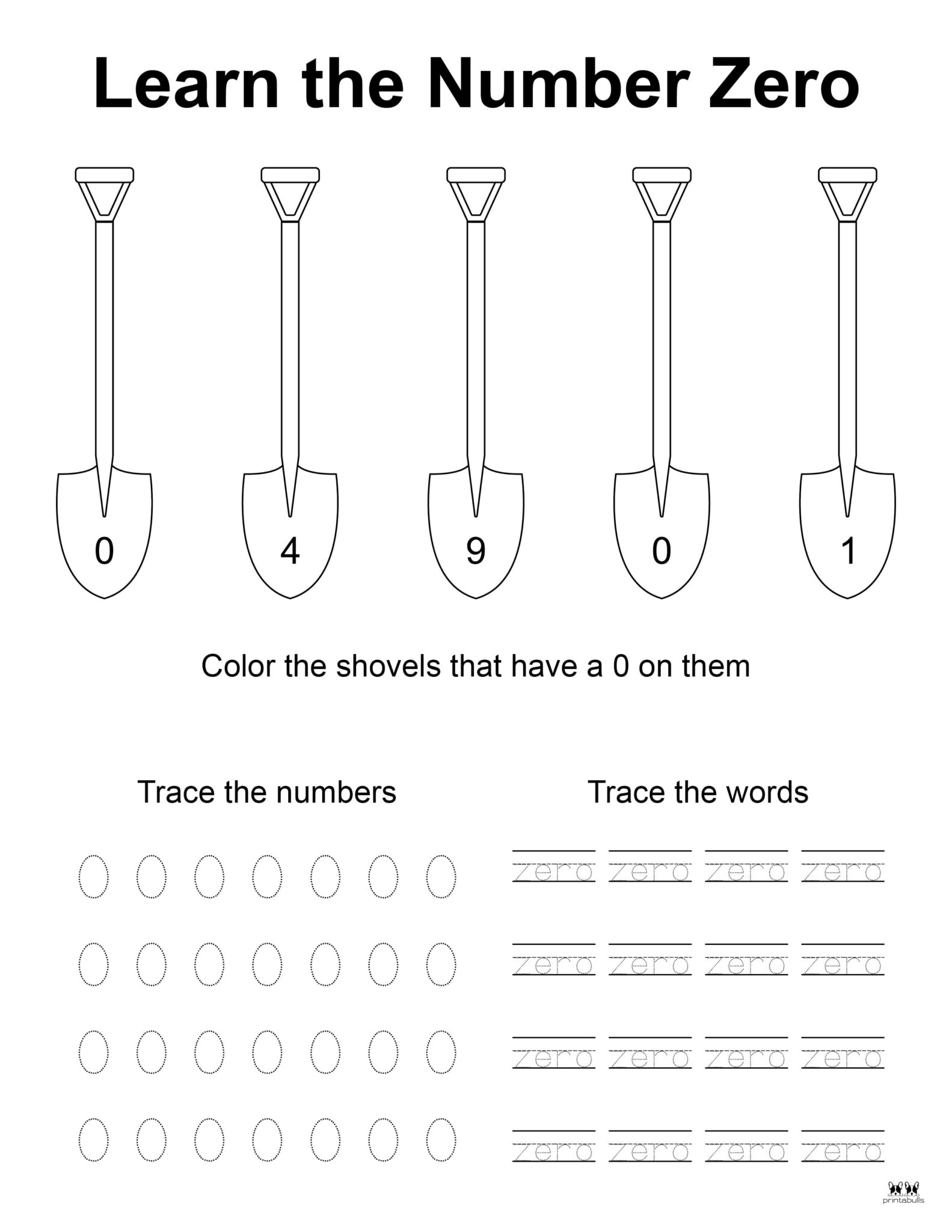 Learn the Number Zero

0 4 9 0 1

Color the shovels that have a 0 on them

Trace the numbers

0 0 0 0 0 0 0
0 0 0 0 0 0 0
0 0 0 0 0 0 0
0 0 0 0 0 0 0

Trace the words

zero zero zero zero
zero zero zero zero
zero zero zero zero
zero zero zero zero

printabulls