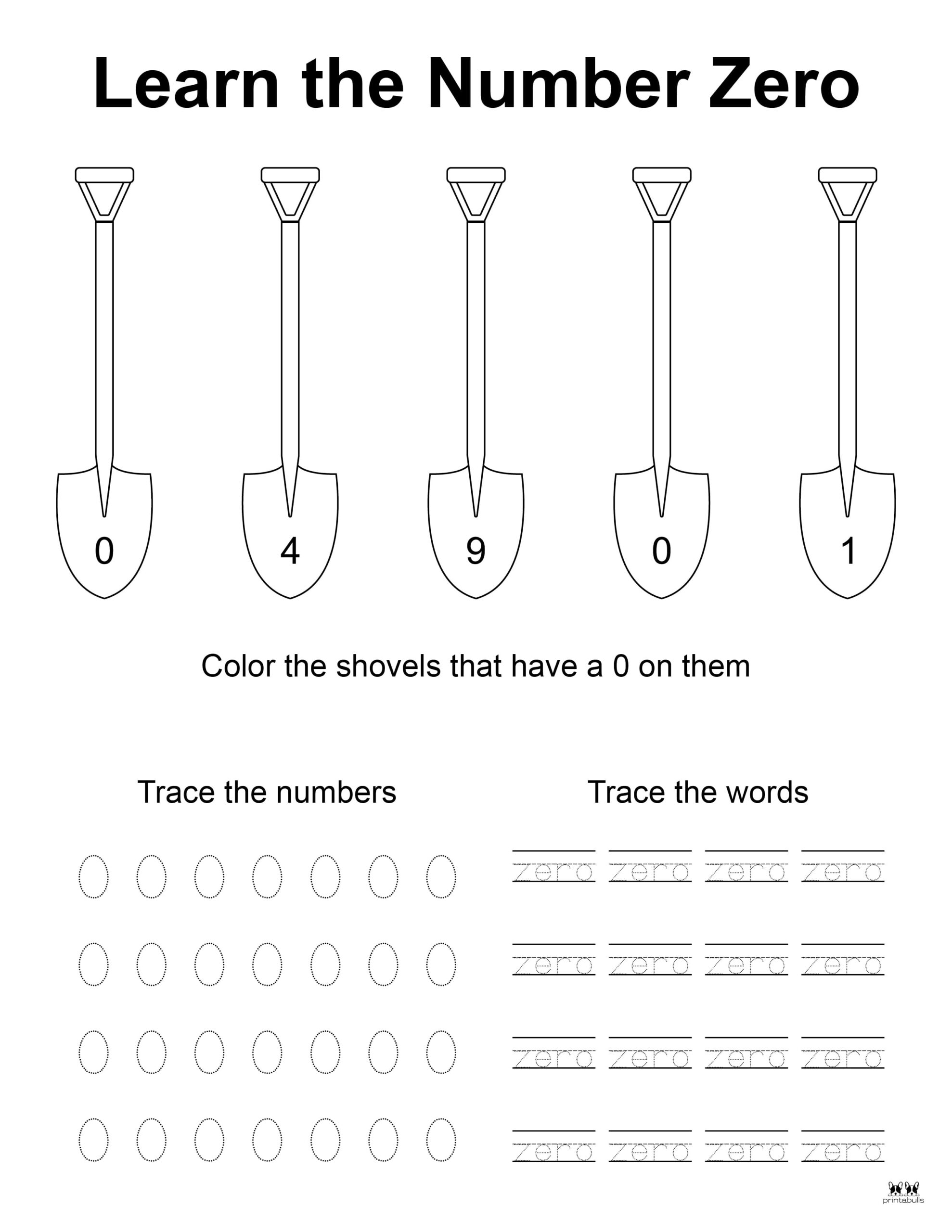 Learn the Number Zero

0 4 9 0 1

Color the shovels that have a 0 on them

Trace the numbers

0 0 0 0 0 0 0
0 0 0 0 0 0 0
0 0 0 0 0 0 0
0 0 0 0 0 0 0

Trace the words

zero zero zero zero
zero zero zero zero
zero zero zero zero
zero zero zero zero

printabulls