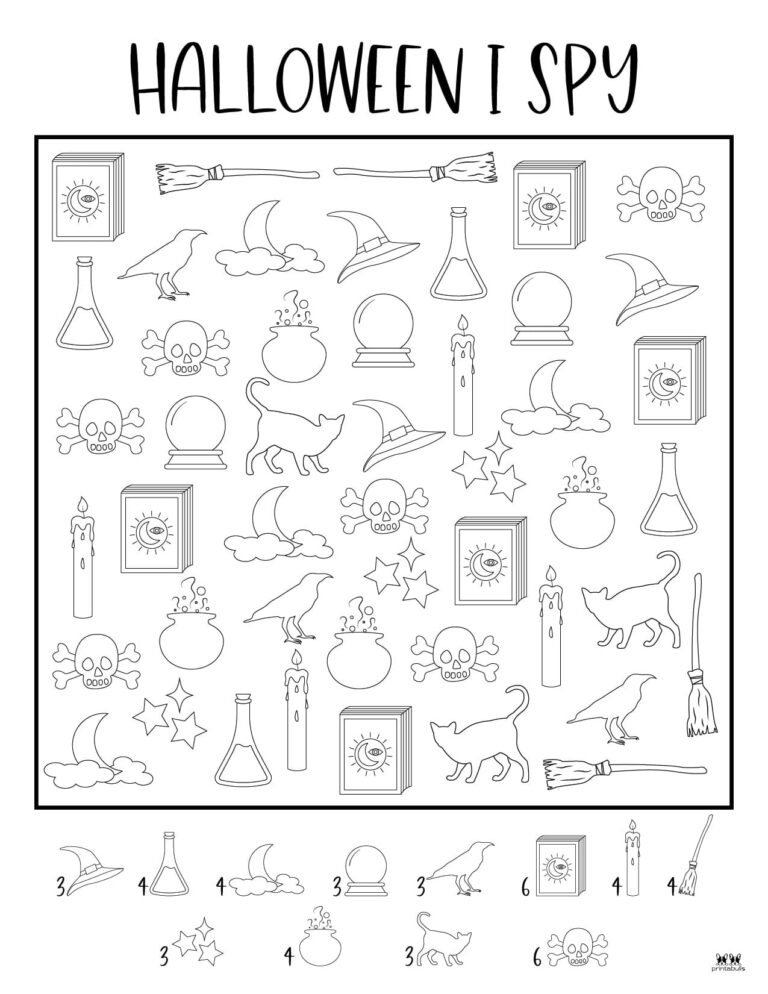 HALLOWEEN I SPY

3 4 4 3 3 6 4 4

3 4 3 6

printabulls